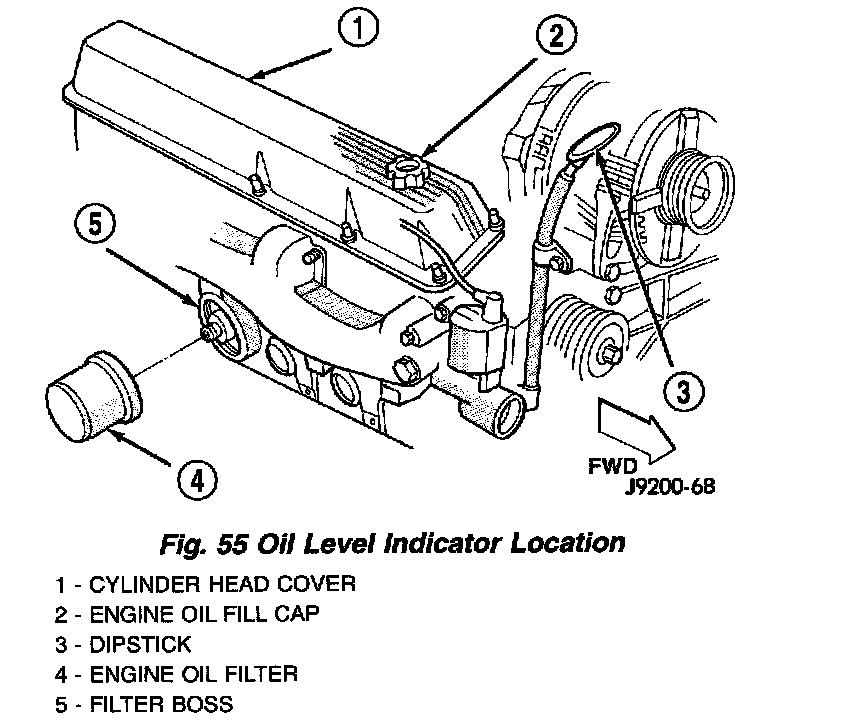 1
2
5
3
4
FWD
J9200-68

Fig. 55 Oil Level Indicator Location

1 - CYLINDER HEAD COVER
2 - ENGINE OIL FILL CAP
3 - DIPSTICK
4 - ENGINE OIL FILTER
5 - FILTER BOSS