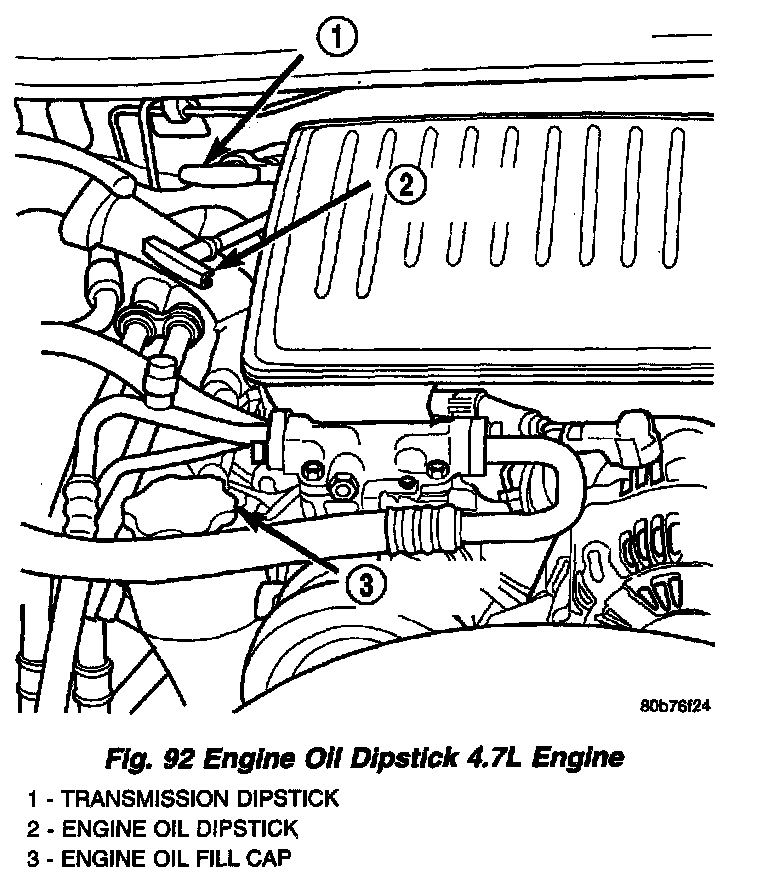 1

2

3

80b76f24

Fig. 92 Engine Oil Dipstick 4.7L Engine

1 - TRANSMISSION DIPSTICK
2 - ENGINE OIL DIPSTICK
3 - ENGINE OIL FILL CAP