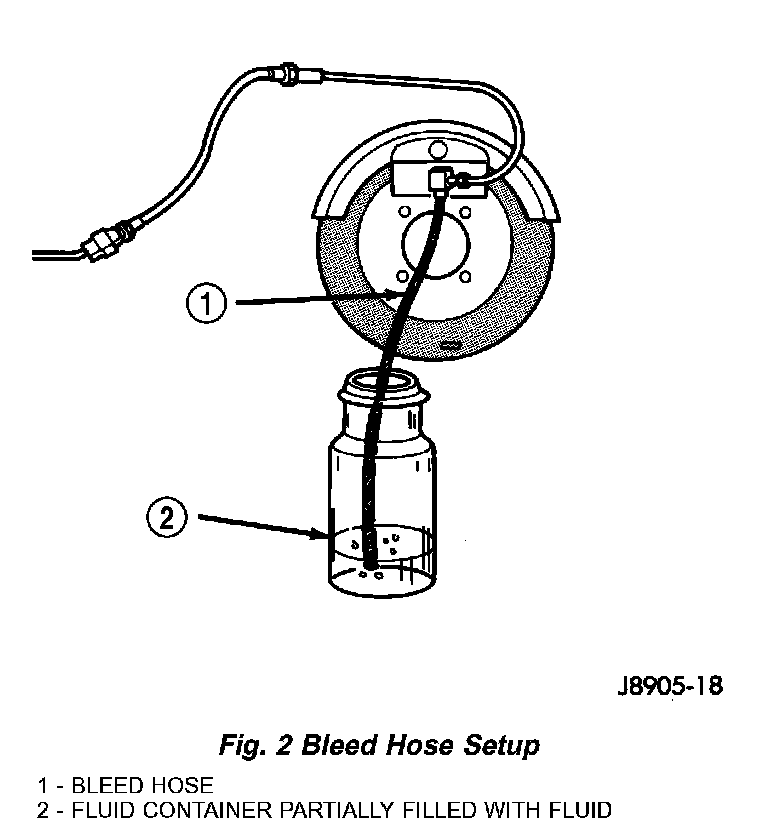 1

2

J8905-18

Fig. 2 Bleed Hose Setup

1 - BLEED HOSE
2 - FLUID CONTAINER PARTIALLY FILLED WITH FLUID