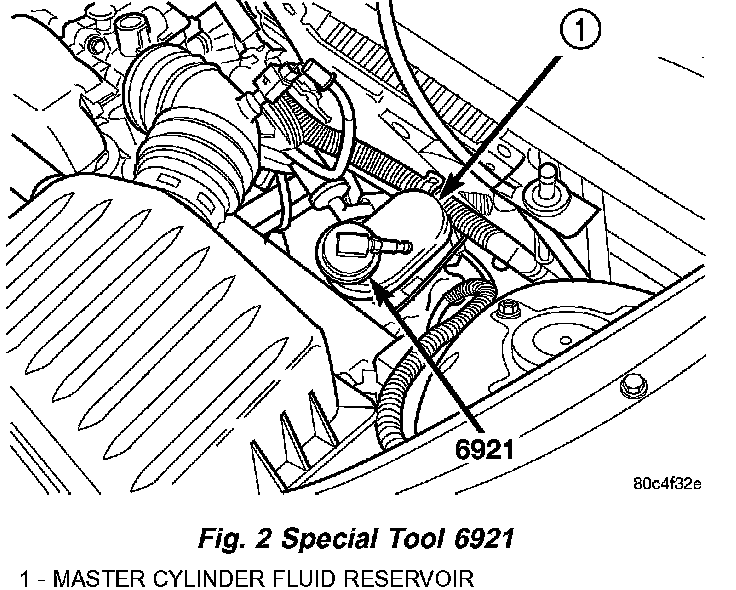 1

6921

80c4f32e

Fig. 2 Special Tool 6921

1 - MASTER CYLINDER FLUID RESERVOIR