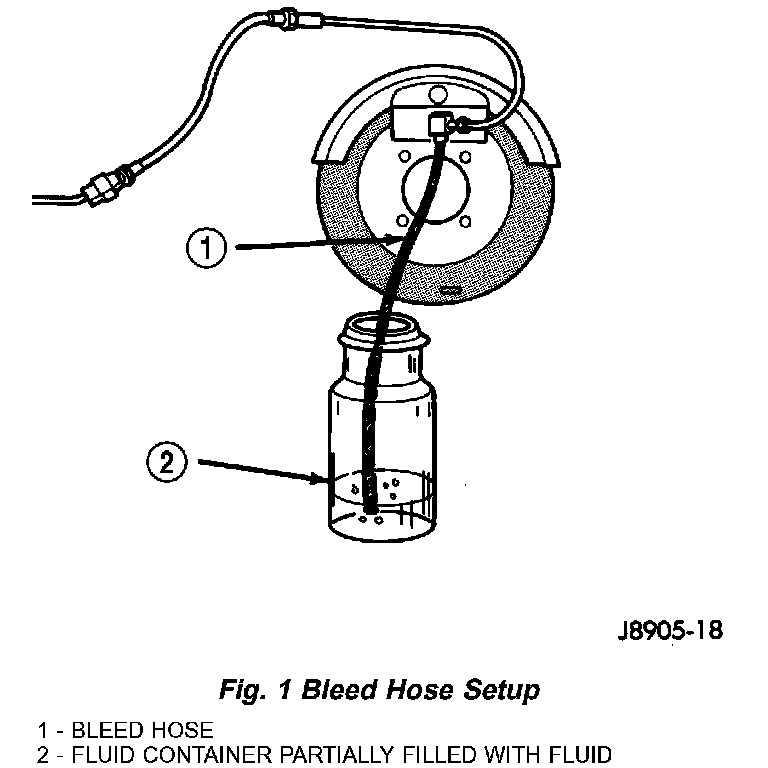 1

2

J8905-18

Fig. 1 Bleed Hose Setup

1 - BLEED HOSE
2 - FLUID CONTAINER PARTIALLY FILLED WITH FLUID