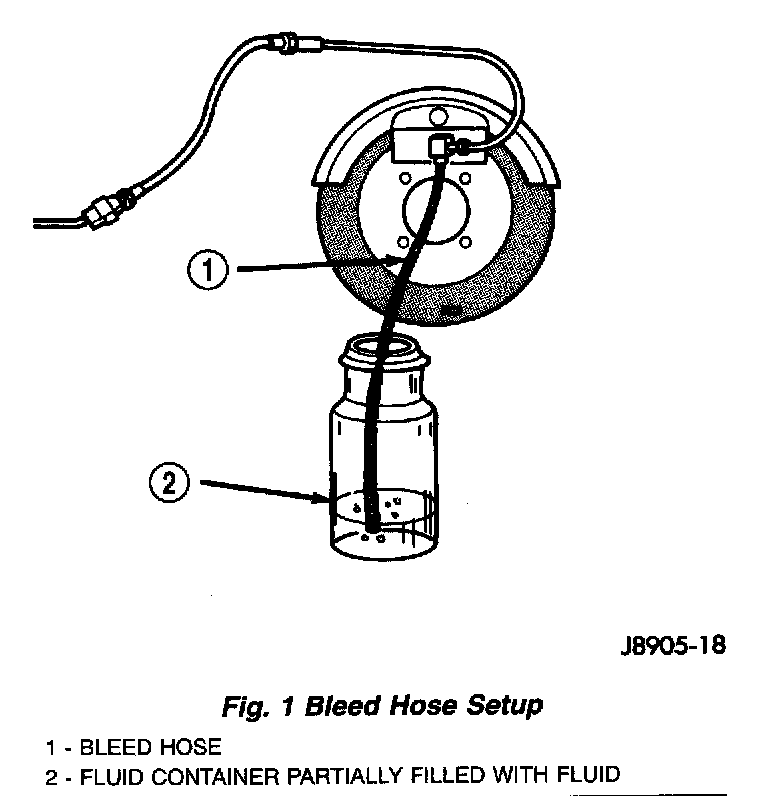 1

2

J8905-18

Fig. 1 Bleed Hose Setup

1 - BLEED HOSE
2 - FLUID CONTAINER PARTIALLY FILLED WITH FLUID