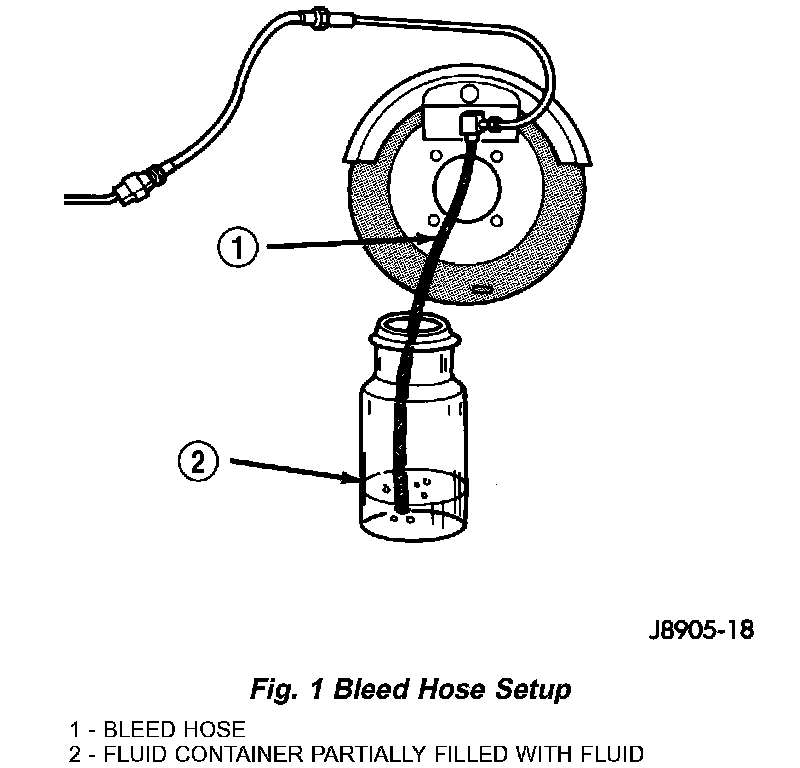 1

2

J8905-18

Fig. 1 Bleed Hose Setup

1 - BLEED HOSE
2 - FLUID CONTAINER PARTIALLY FILLED WITH FLUID