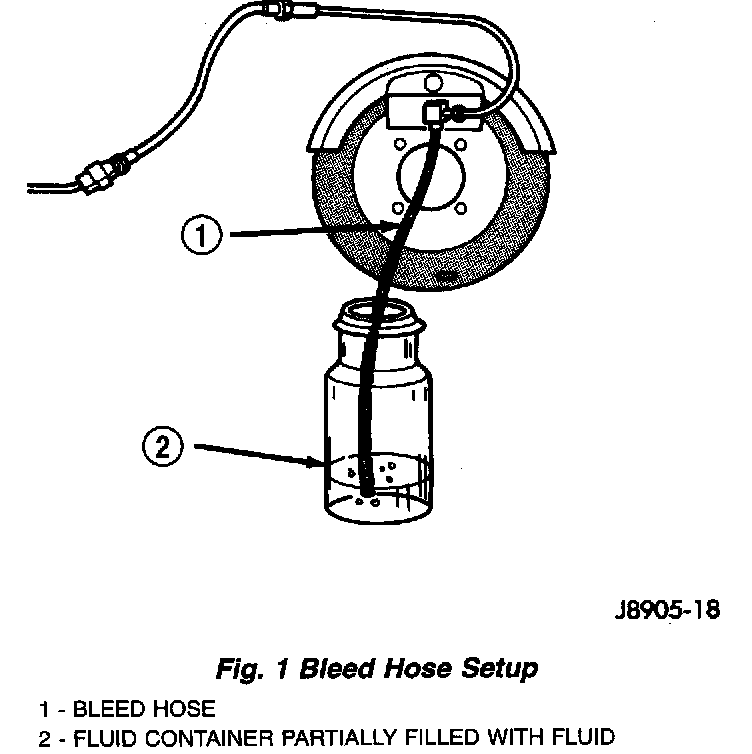 1

2

J8905-18

Fig. 1 Bleed Hose Setup

1 - BLEED HOSE
2 - FLUID CONTAINER PARTIALLY FILLED WITH FLUID