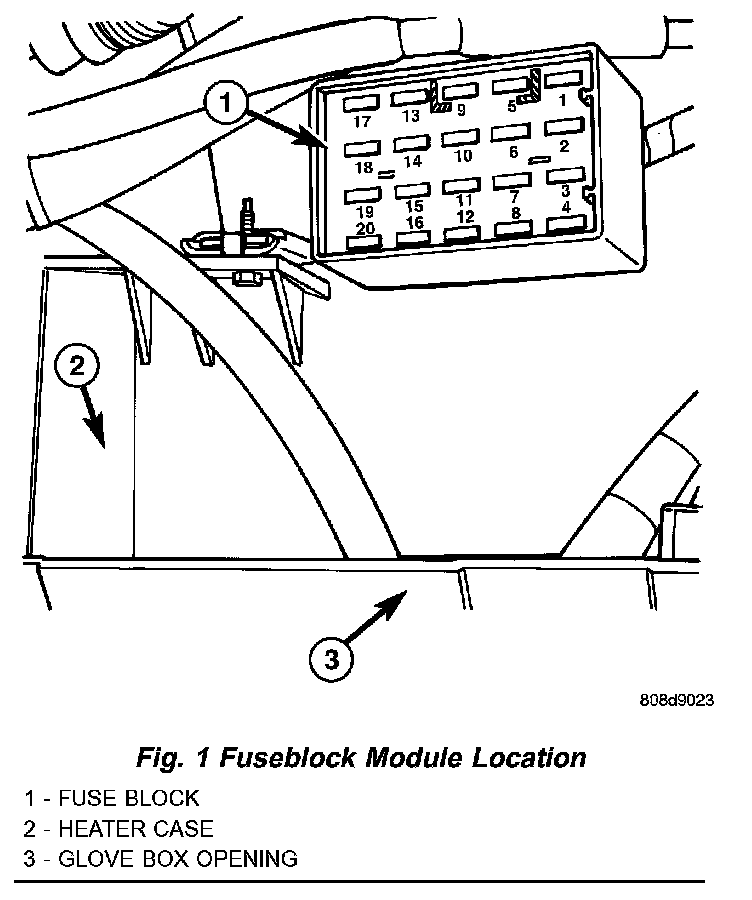 1

17 13 9 5 1

18 14 10 6 2

19 15 11 7 3

20 16 12 8 4

2

3

808d9023

Fig. 1 Fuseblock Module Location

1 - FUSE BLOCK

2 - HEATER CASE

3 - GLOVE BOX OPENING