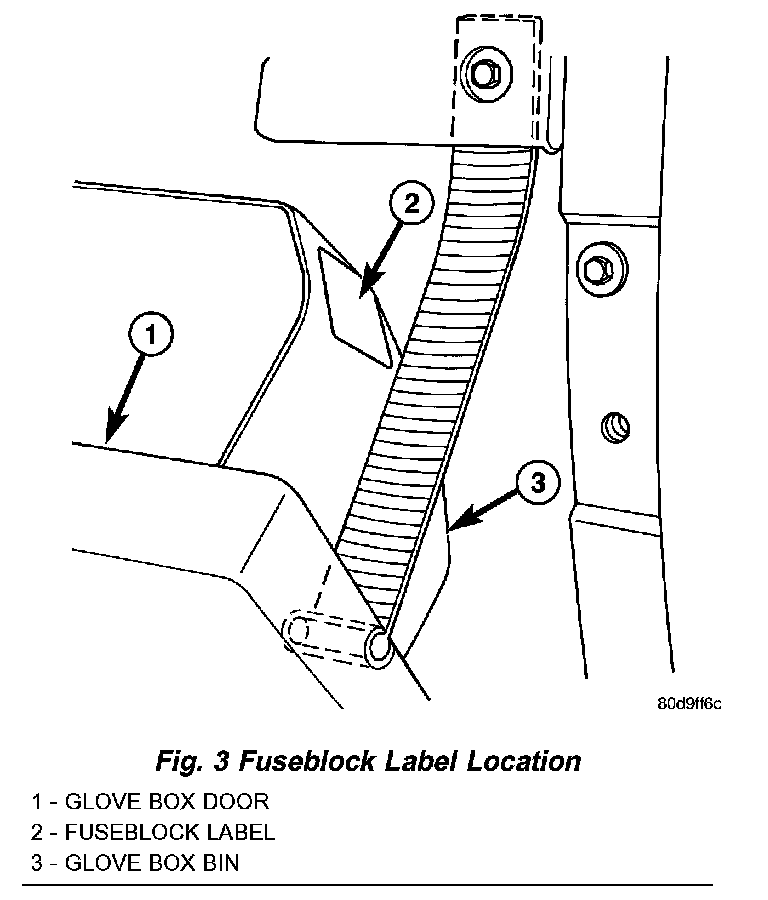 2

1

3

80d9ff6c

Fig. 3 Fuseblock Label Location

1 - GLOVE BOX DOOR
2 - FUSEBLOCK LABEL
3 - GLOVE BOX BIN