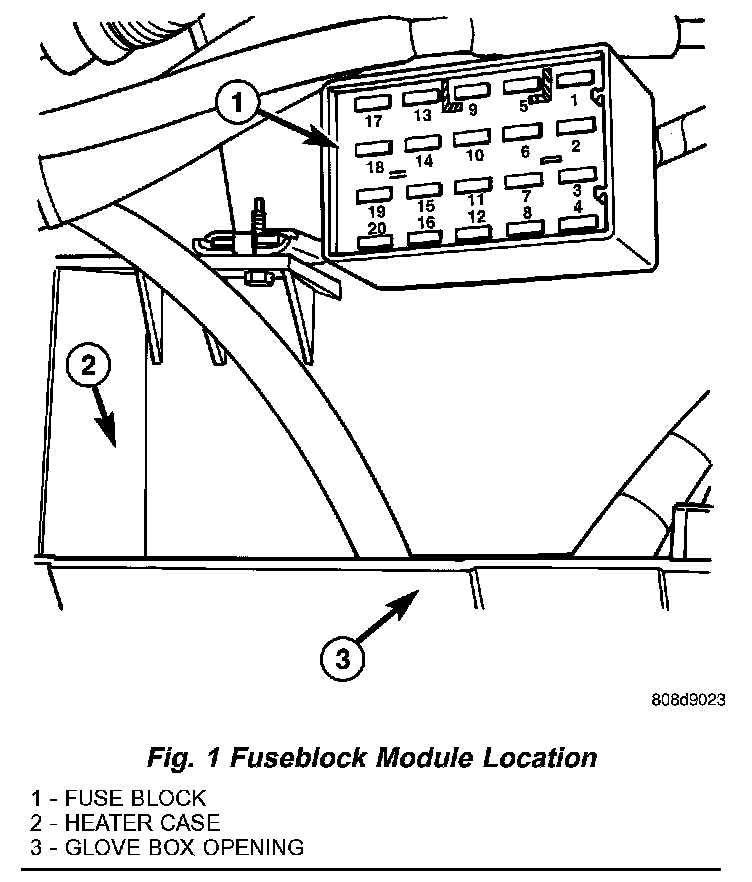 1
17 13 9 5 1
18 14 10 6 2
19 15 11 7 3
20 16 12 8 4
2
3
808d9023

Fig. 1 Fuseblock Module Location

1 - FUSE BLOCK
2 - HEATER CASE
3 - GLOVE BOX OPENING