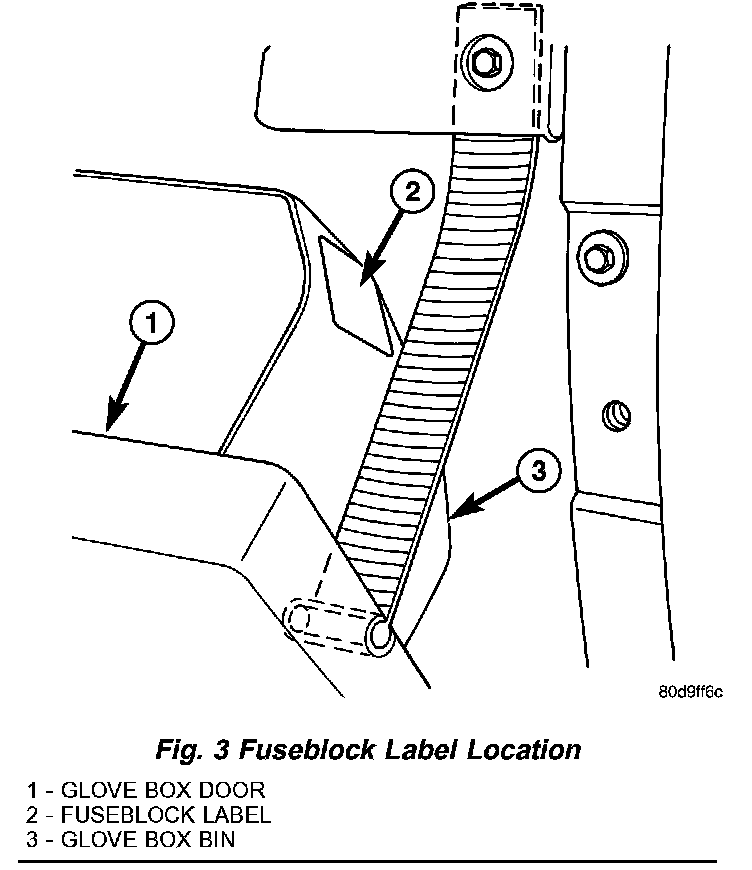 2

1

3

80d9ff6c

Fig. 3 Fuseblock Label Location

1 - GLOVE BOX DOOR
2 - FUSEBLOCK LABEL
3 - GLOVE BOX BIN