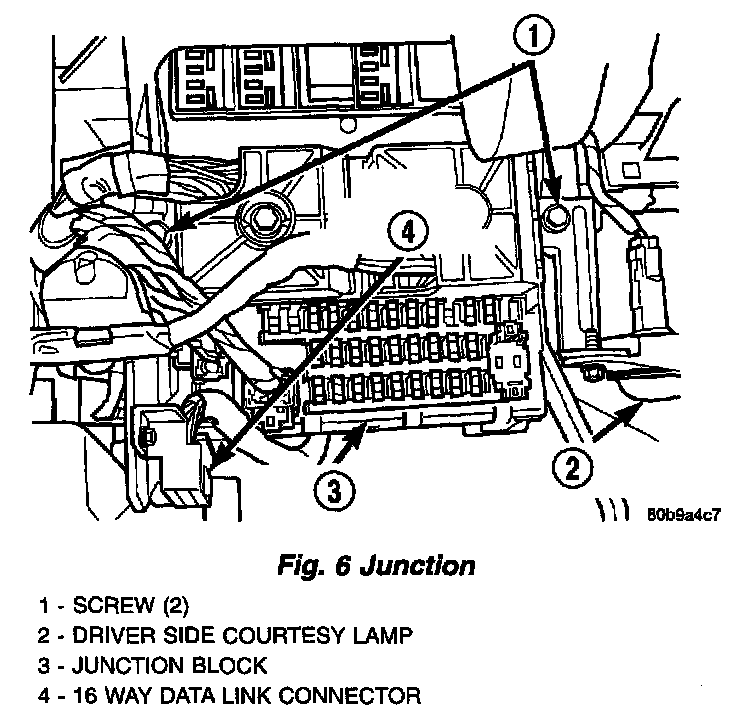 1

4

3

2

80b9a4c7

Fig. 6 Junction

1 - SCREW (2)
2 - DRIVER SIDE COURTESY LAMP
3 - JUNCTION BLOCK
4 - 16 WAY DATA LINK CONNECTOR