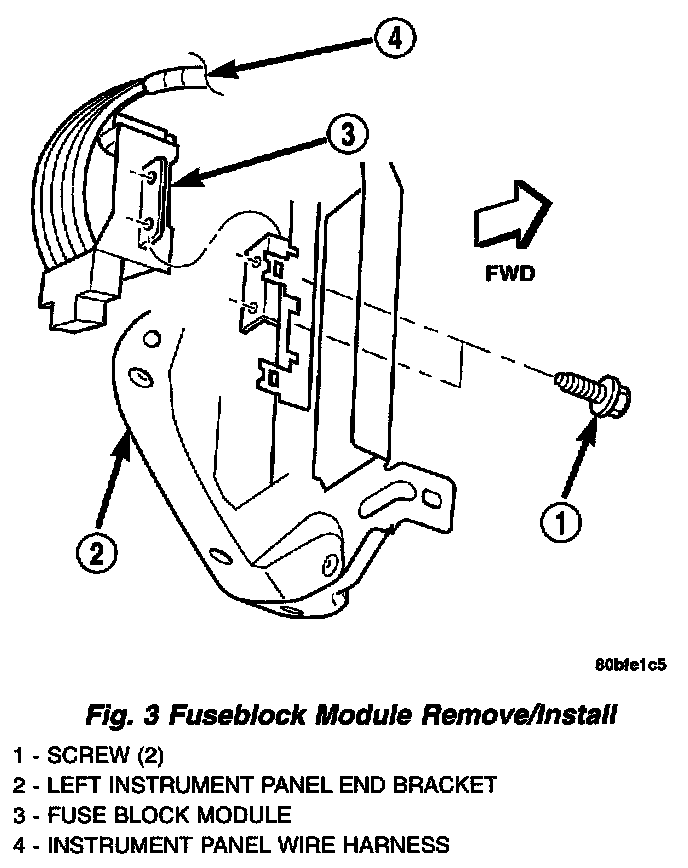 4

3

FWD

1

2

80bfe1c5

Fig. 3 Fuseblock Module Remove/Install

1 - SCREW (2)
2 - LEFT INSTRUMENT PANEL END BRACKET
3 - FUSE BLOCK MODULE
4 - INSTRUMENT PANEL WIRE HARNESS