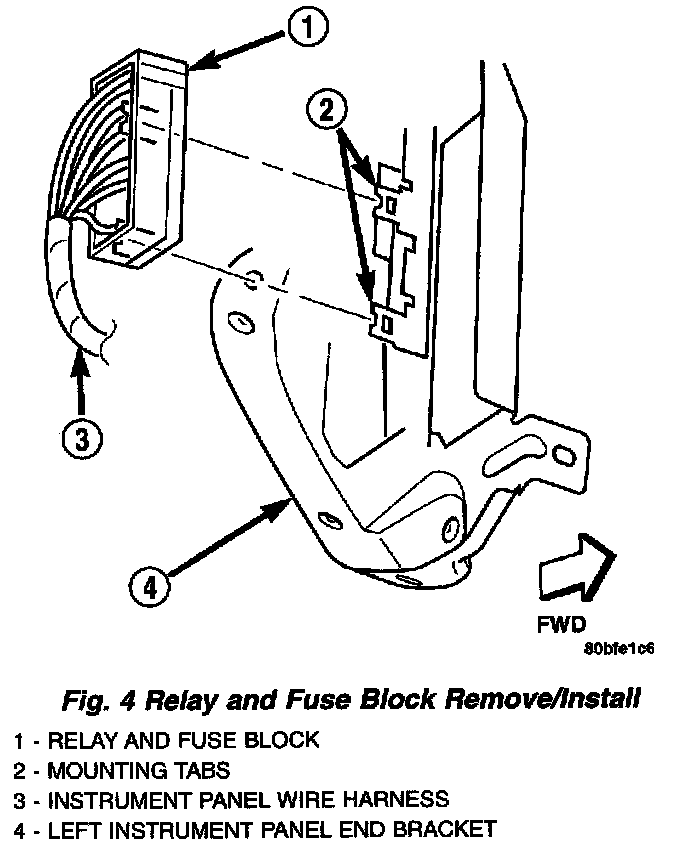 1

2

3

4

FWD

80bfe1c6

Fig. 4 Relay and Fuse Block Remove/Install

1 - RELAY AND FUSE BLOCK
2 - MOUNTING TABS
3 - INSTRUMENT PANEL WIRE HARNESS
4 - LEFT INSTRUMENT PANEL END BRACKET