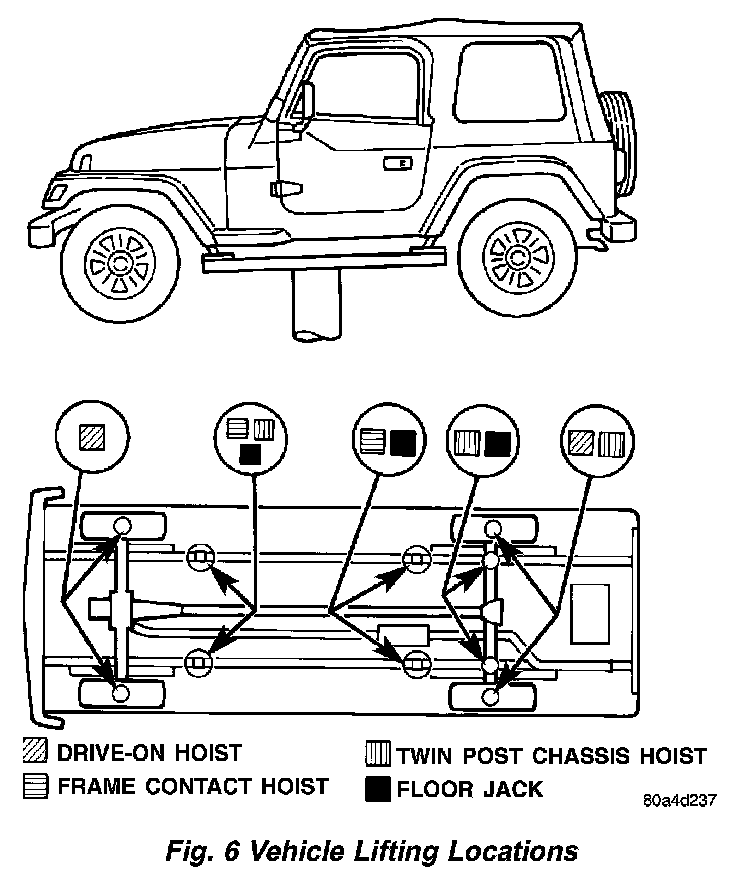 DRIVE-ON HOIST
FRAME CONTACT HOIST
TWIN POST CHASSIS HOIST
FLOOR JACK

80a4d237

Fig. 6 Vehicle Lifting Locations