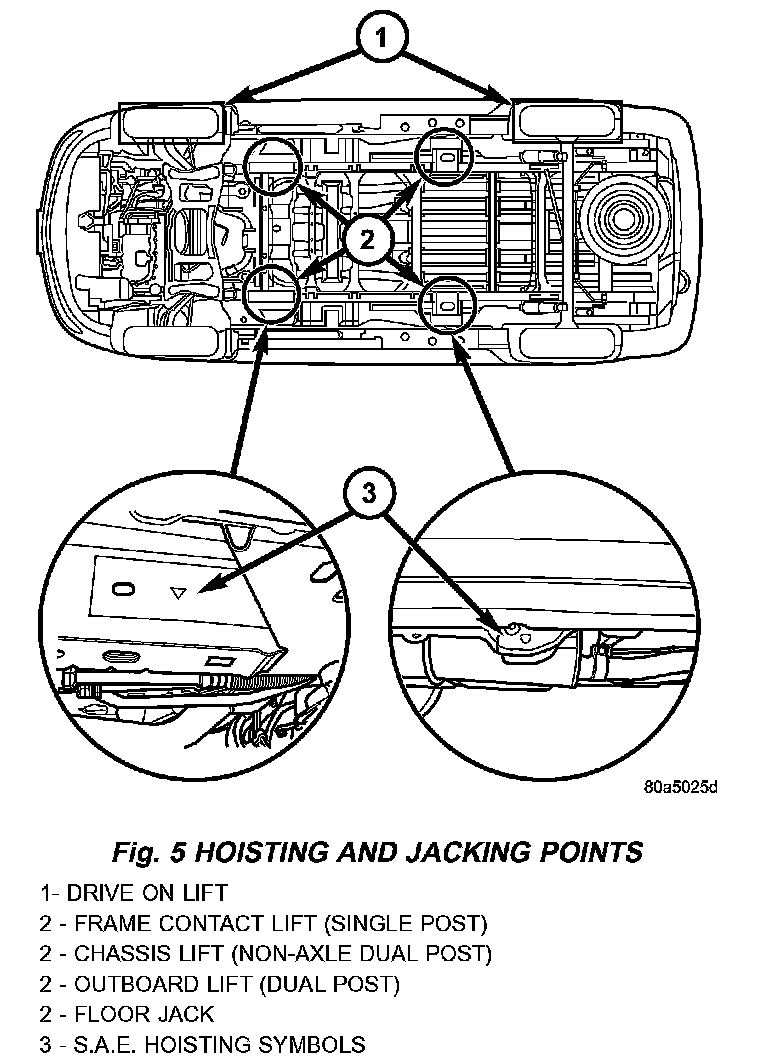 1

2

3

80a5025d

Fig. 5 HOISTING AND JACKING POINTS

1- DRIVE ON LIFT
2 - FRAME CONTACT LIFT (SINGLE POST)
2 - CHASSIS LIFT (NON-AXLE DUAL POST)
2 - OUTBOARD LIFT (DUAL POST)
2 - FLOOR JACK
3 - S.A.E. HOISTING SYMBOLS