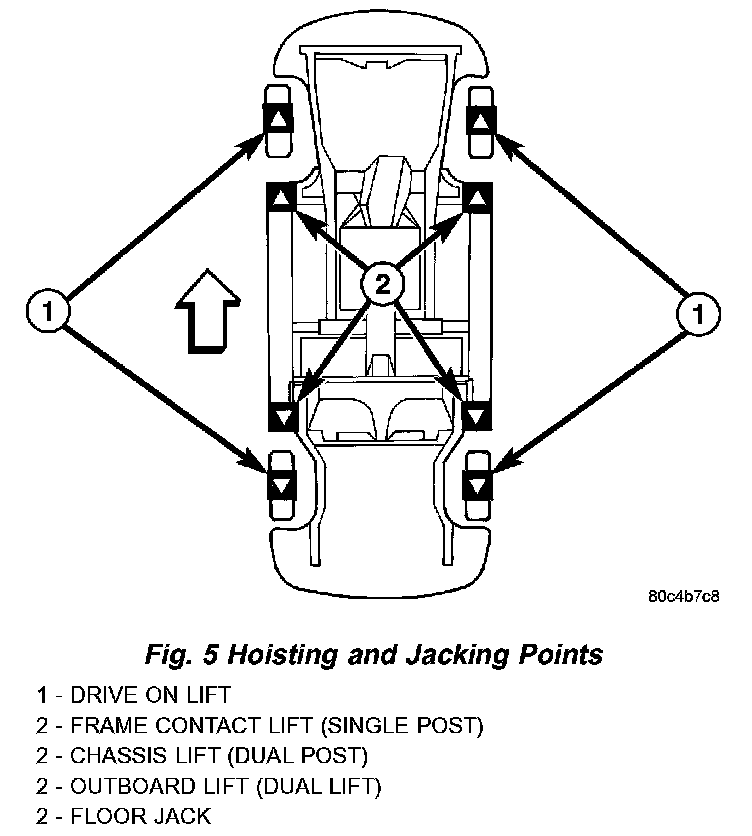 1
2
1

80c4b7c8

Fig. 5 Hoisting and Jacking Points

1 - DRIVE ON LIFT
2 - FRAME CONTACT LIFT (SINGLE POST)
2 - CHASSIS LIFT (DUAL POST)
2 - OUTBOARD LIFT (DUAL LIFT)
2 - FLOOR JACK