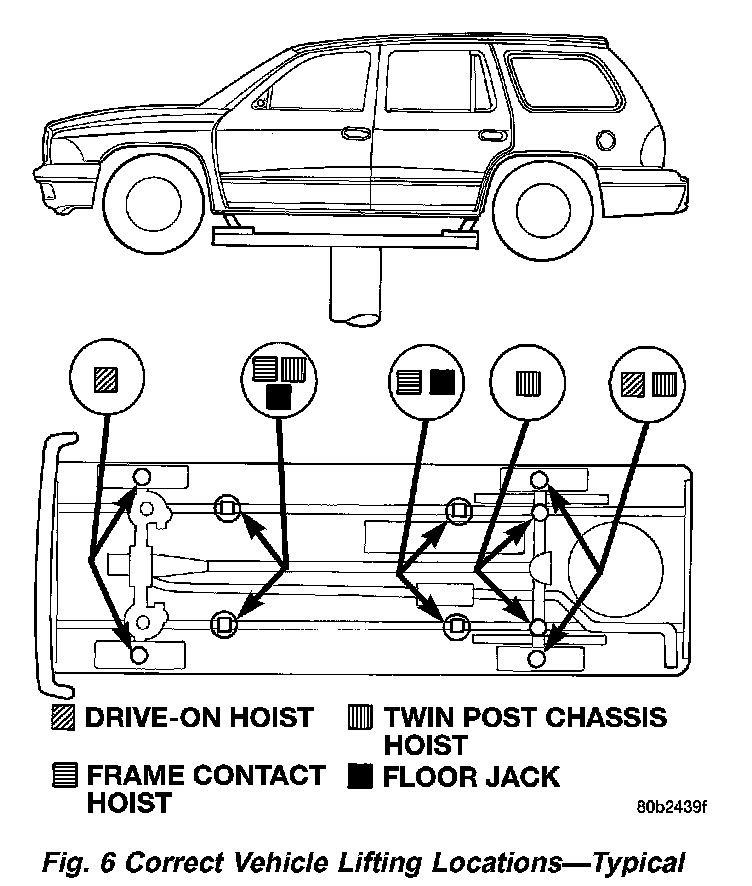 DRIVE-ON HOIST
FRAME CONTACT HOIST
TWIN POST CHASSIS HOIST
FLOOR JACK

80b2439f

Fig. 6 Correct Vehicle Lifting Locations—Typical