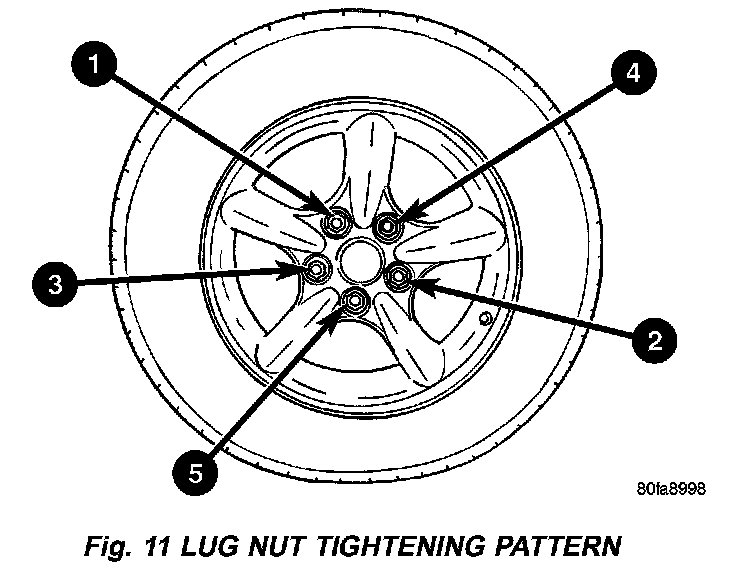 1
4
3
2
5
80fa8998
Fig. 11 LUG NUT TIGHTENING PATTERN