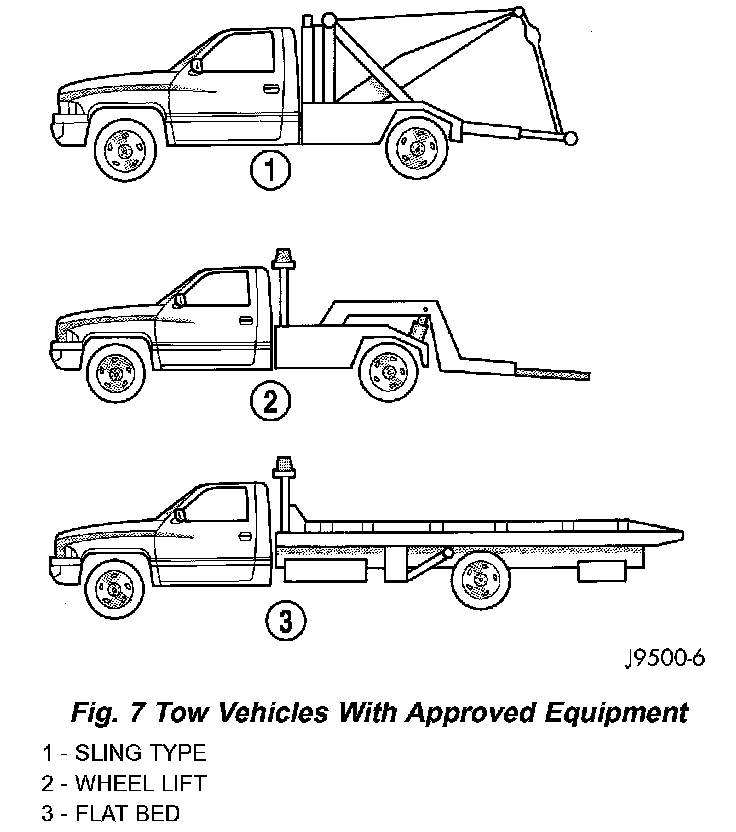 1

2

3

J9500-6

Fig. 7 Tow Vehicles With Approved Equipment

1 - SLING TYPE
2 - WHEEL LIFT
3 - FLAT BED