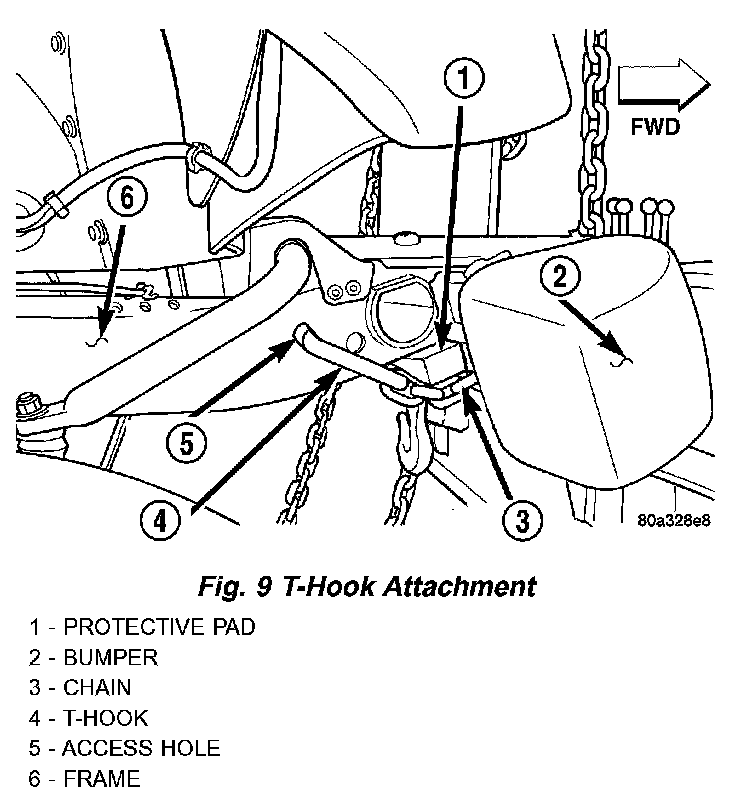 1

FWD

6

2

5

4

3

80a328e8

Fig. 9 T-Hook Attachment

1 - PROTECTIVE PAD
2 - BUMPER
3 - CHAIN
4 - T-HOOK
5 - ACCESS HOLE
6 - FRAME