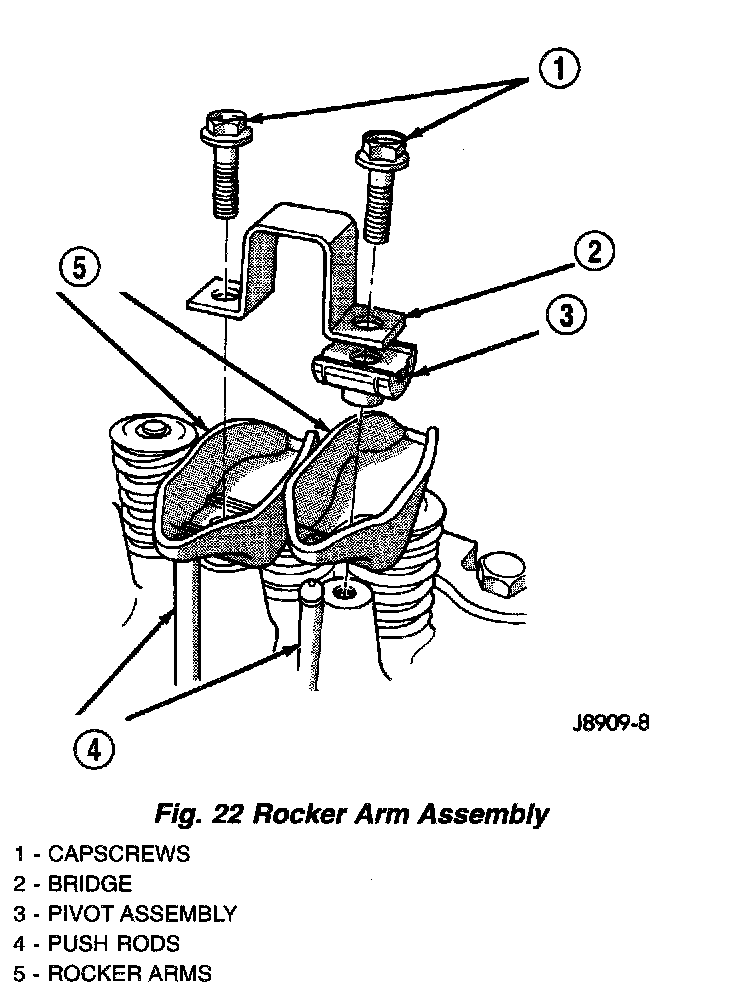 1

2

5

3

4

J8909-8

Fig. 22 Rocker Arm Assembly

1 - CAPSCREWS
2 - BRIDGE
3 - PIVOT ASSEMBLY
4 - PUSH RODS
5 - ROCKER ARMS