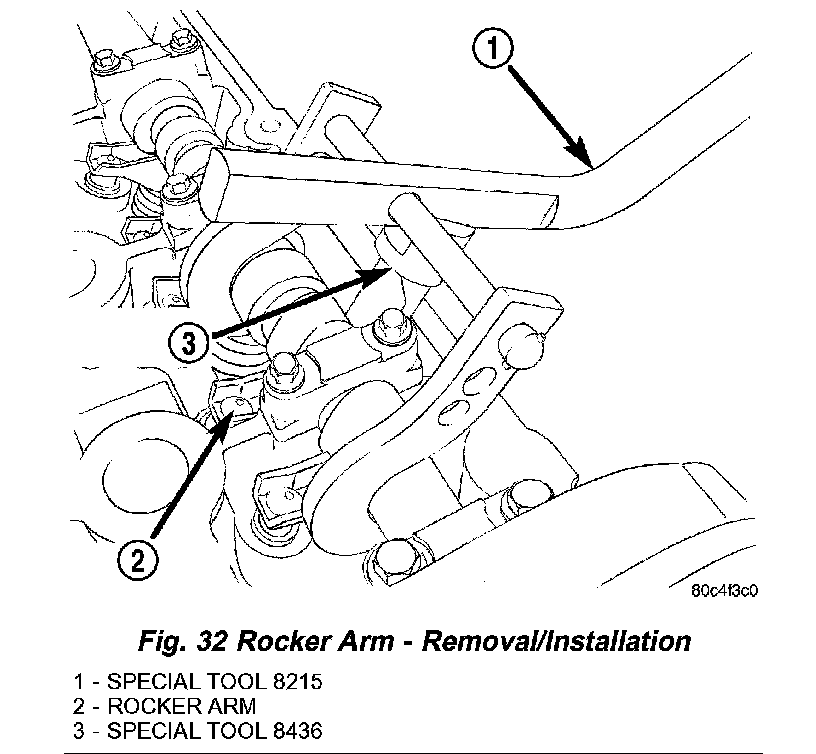 1

3

2

80c4f3c0

Fig. 32 Rocker Arm - Removal/Installation

1 - SPECIAL TOOL 8215
2 - ROCKER ARM
3 - SPECIAL TOOL 8436