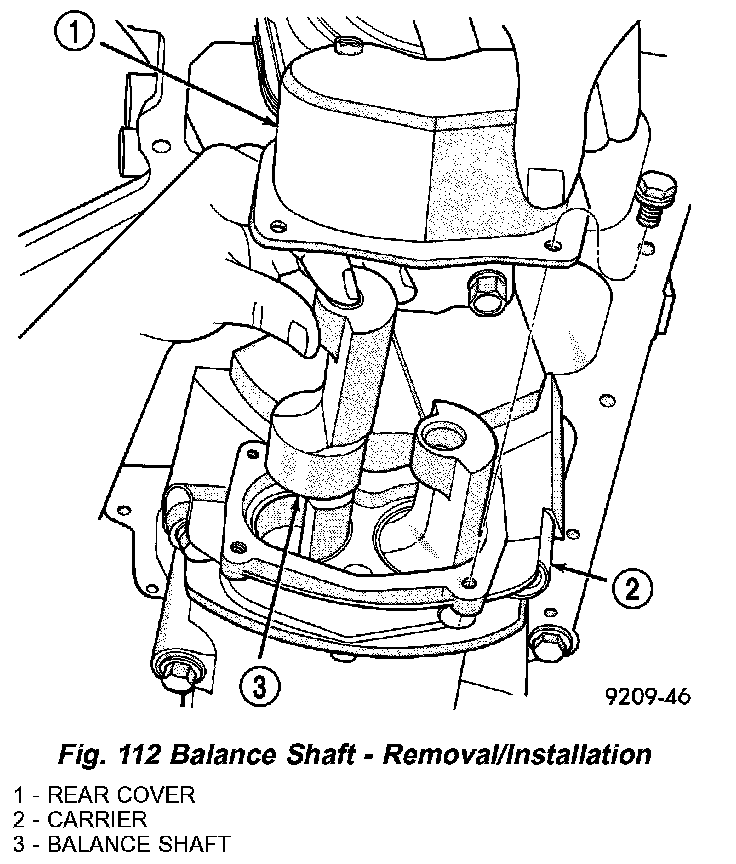 1

2

3

9209-46

Fig. 112 Balance Shaft - Removal/Installation

1 - REAR COVER
2 - CARRIER
3 - BALANCE SHAFT