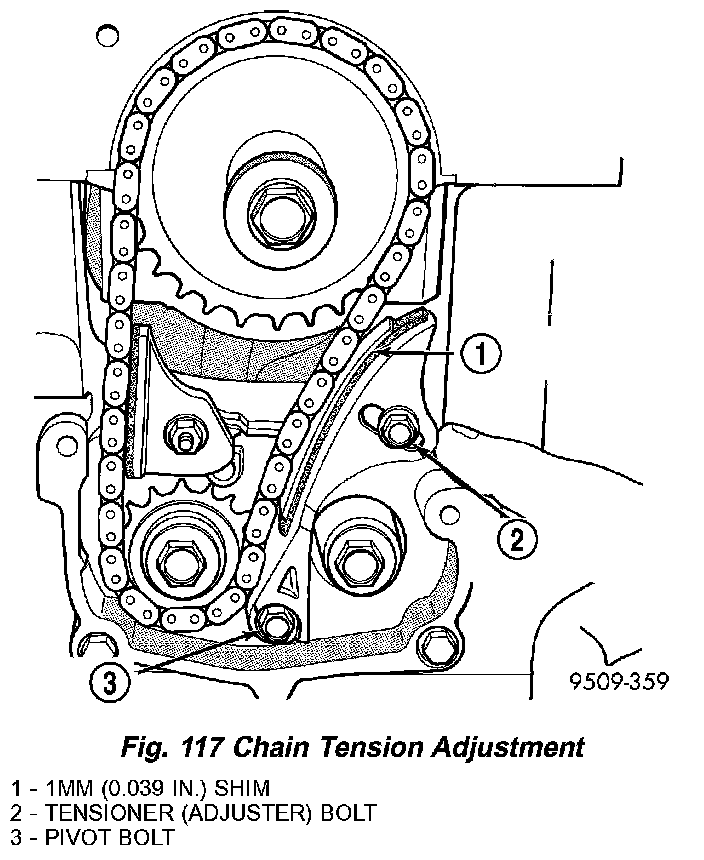 1

2

3

9509-359

Fig. 117 Chain Tension Adjustment

1 - 1MM (0.039 IN.) SHIM
2 - TENSIONER (ADJUSTER) BOLT
3 - PIVOT BOLT