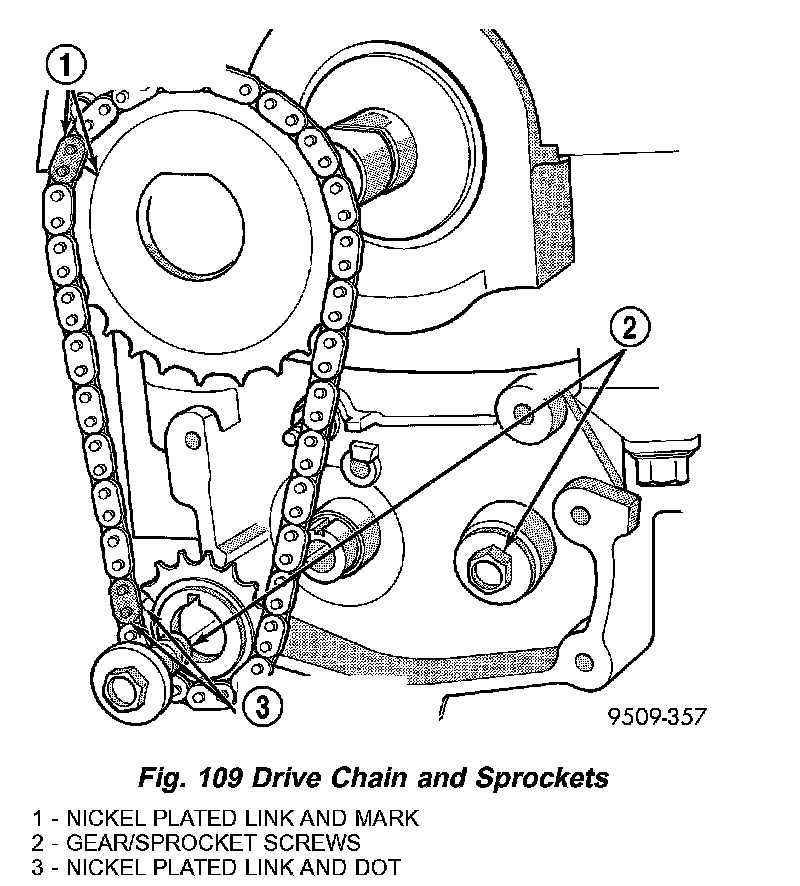 1

2

3

9509-357

Fig. 109 Drive Chain and Sprockets

1 - NICKEL PLATED LINK AND MARK
2 - GEAR/SPROCKET SCREWS
3 - NICKEL PLATED LINK AND DOT