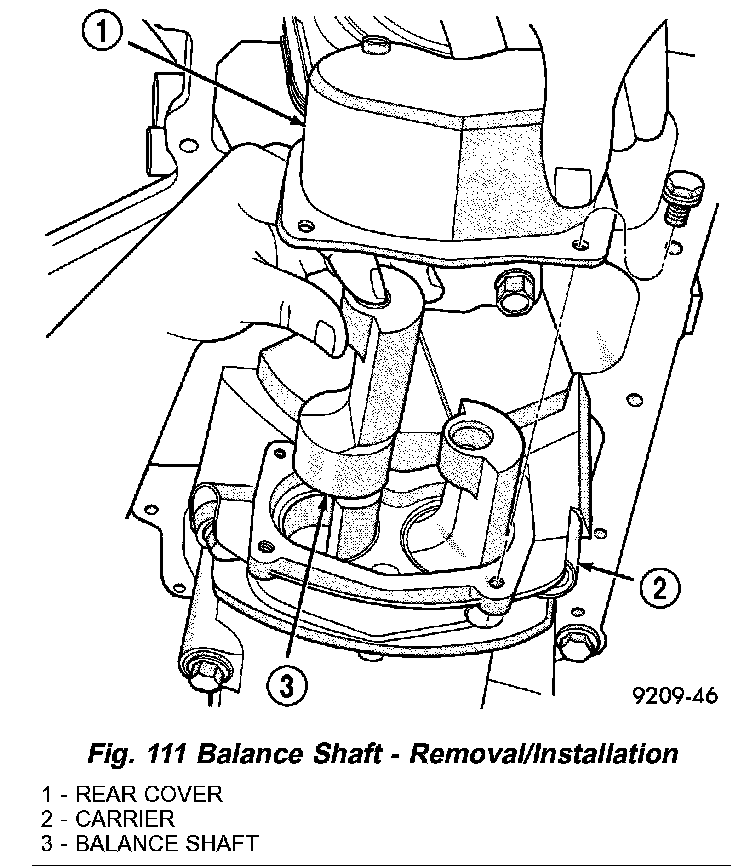 1

2

3

9209-46

Fig. 111 Balance Shaft - Removal/Installation

1 - REAR COVER
2 - CARRIER
3 - BALANCE SHAFT