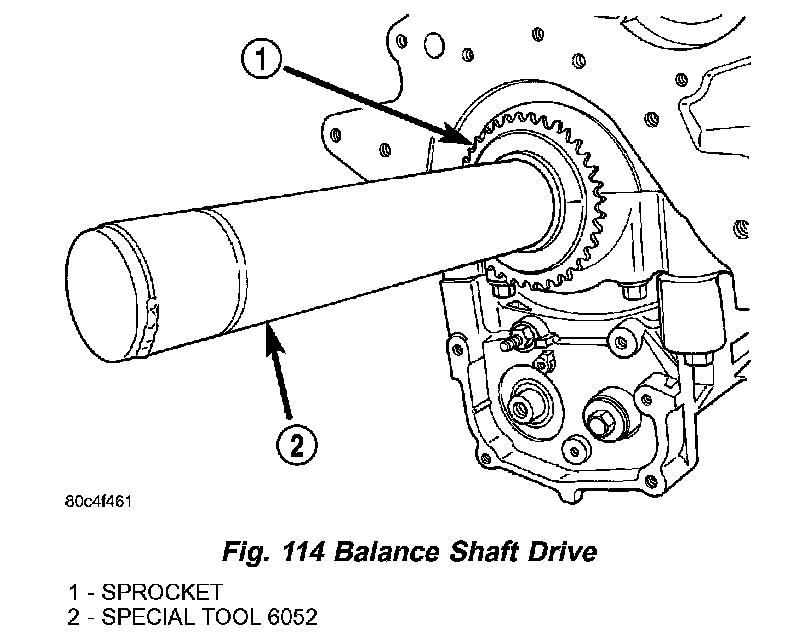 1

2

80c4f461

Fig. 114 Balance Shaft Drive

1 - SPROCKET
2 - SPECIAL TOOL 6052