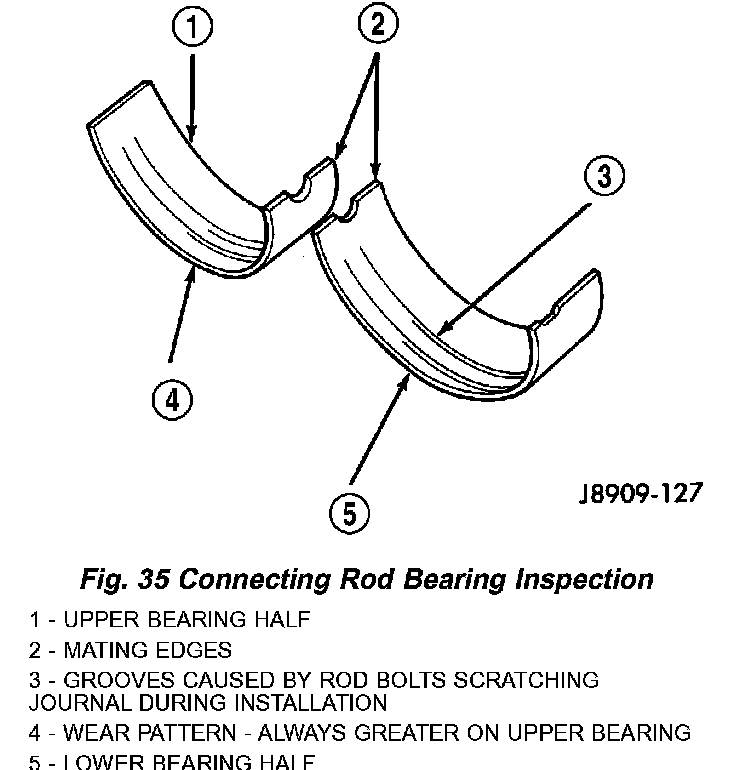 1

2

3

4

5

J8909-127

Fig. 35 Connecting Rod Bearing Inspection

1 - UPPER BEARING HALF

2 - MATING EDGES

3 - GROOVES CAUSED BY ROD BOLTS SCRATCHING JOURNAL DURING INSTALLATION

4 - WEAR PATTERN - ALWAYS GREATER ON UPPER BEARING

5 - LOWER BEARING HALF