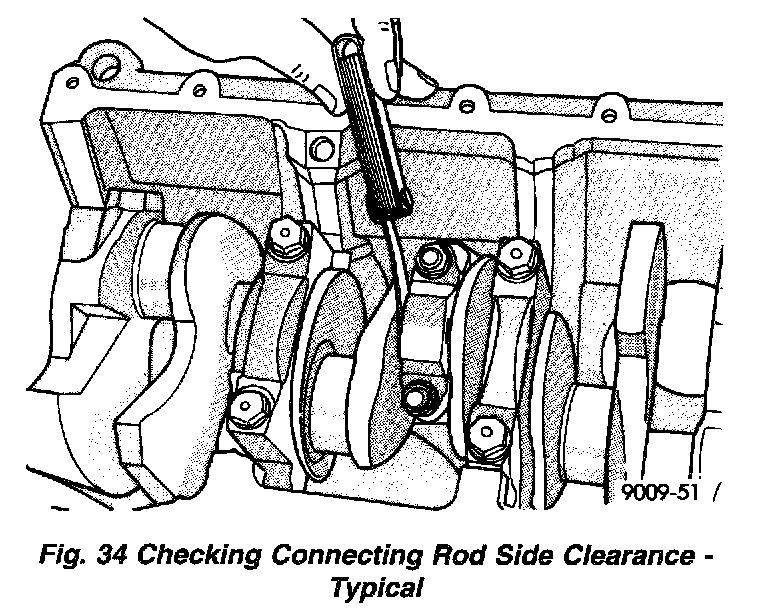 9009-51

Fig. 34 Checking Connecting Rod Side Clearance - Typical