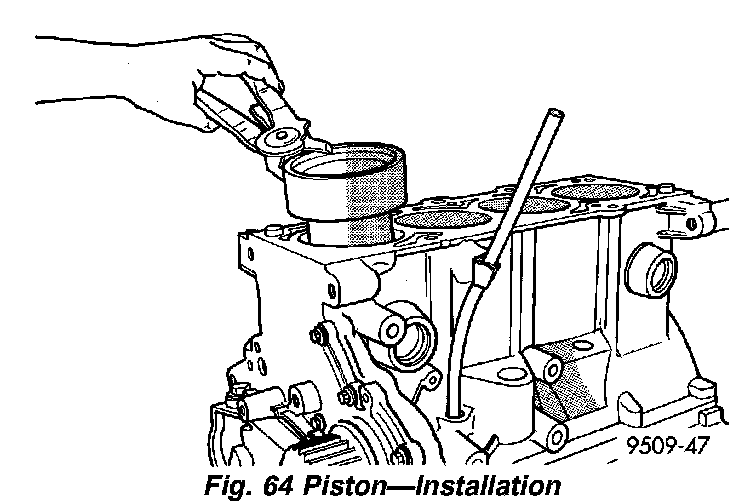 9509-47

Fig. 64 Piston—Installation