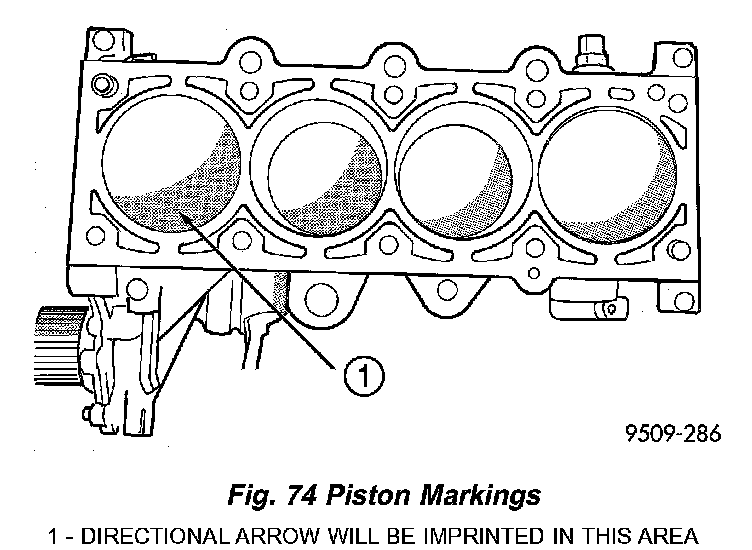 1

9509-286

Fig. 74 Piston Markings

1 - DIRECTIONAL ARROW WILL BE IMPRINTED IN THIS AREA