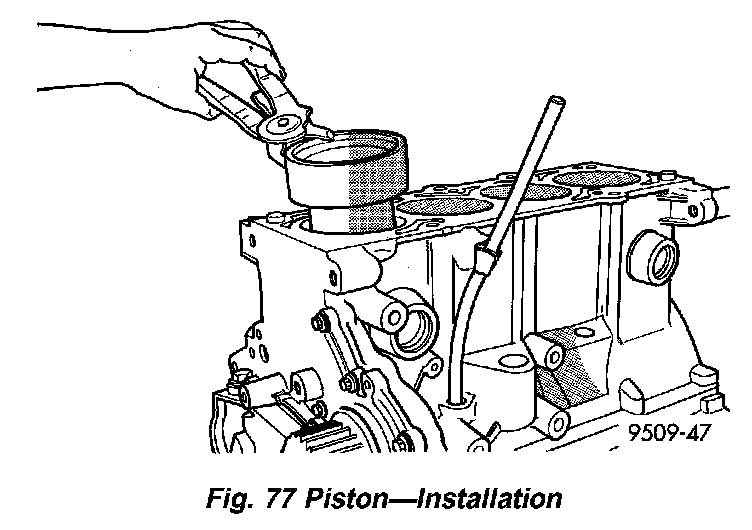 9509-47

Fig. 77 Piston—Installation