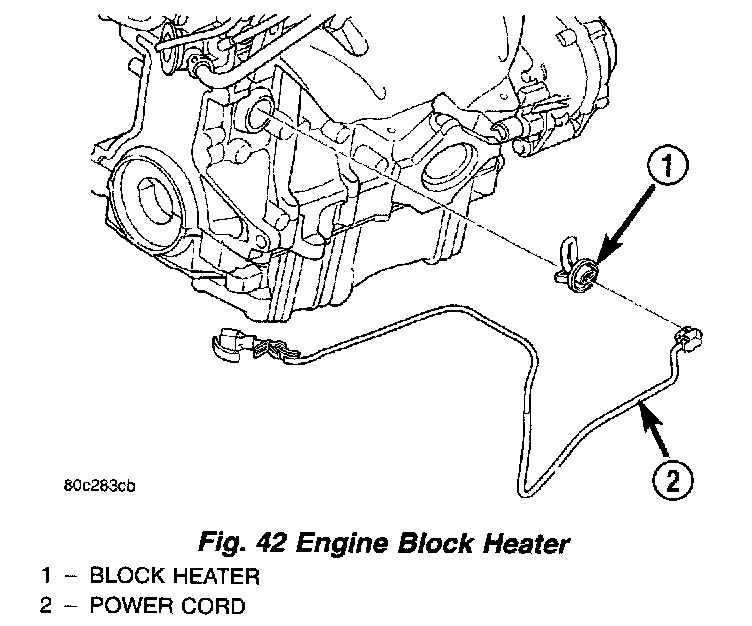 1

2

80c283cb

Fig. 42 Engine Block Heater
1 – BLOCK HEATER
2 – POWER CORD