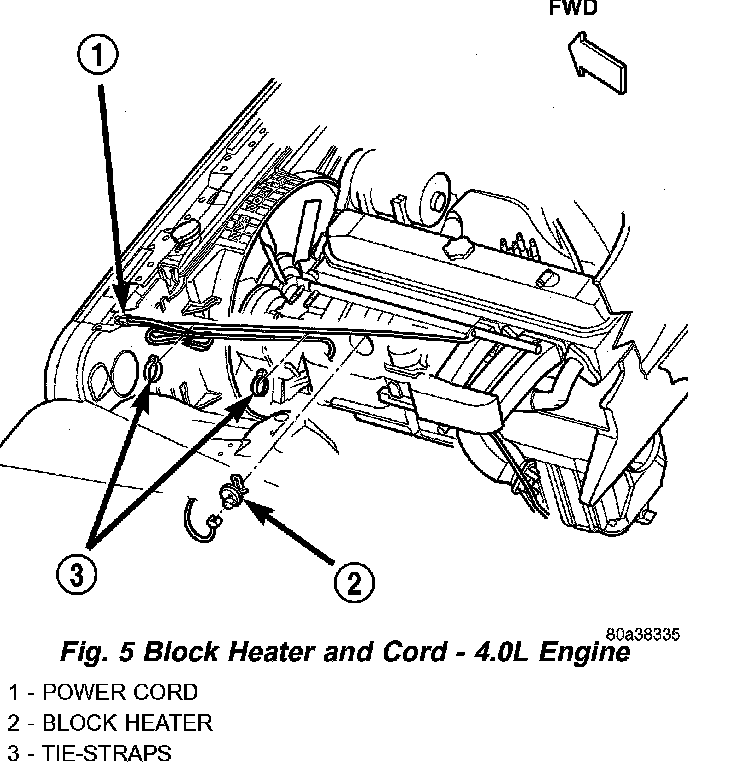 FWD

1

3

2

80a38335

Fig. 5 Block Heater and Cord - 4.0L Engine

1 - POWER CORD
2 - BLOCK HEATER
3 - TIE-STRAPS