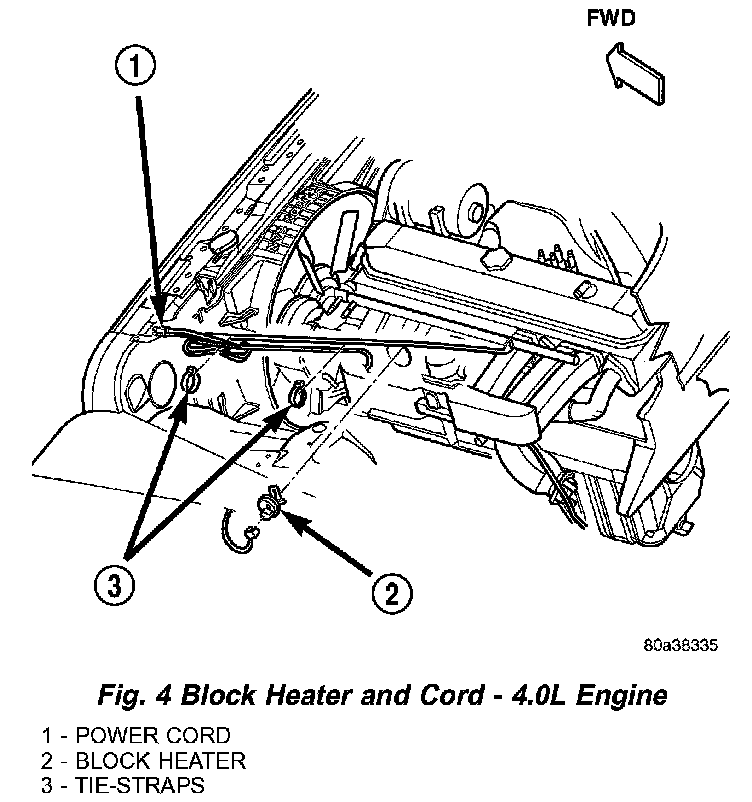 FWD

1

3

2

80a38335

Fig. 4 Block Heater and Cord - 4.0L Engine

1 - POWER CORD
2 - BLOCK HEATER
3 - TIE-STRAPS