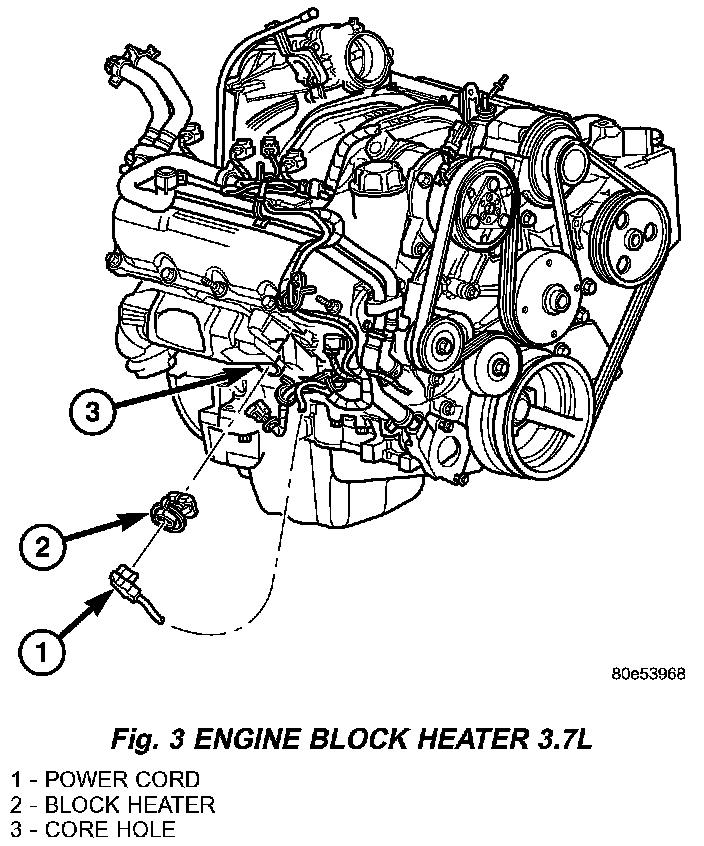 3

2

1

80e53968

Fig. 3 ENGINE BLOCK HEATER 3.7L

1 - POWER CORD
2 - BLOCK HEATER
3 - CORE HOLE