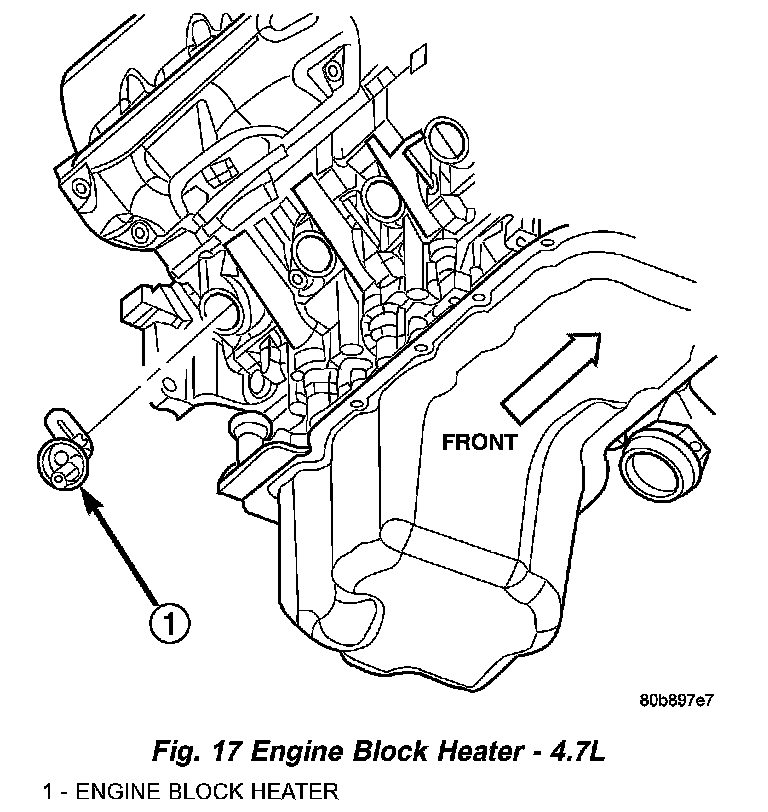 FRONT

1

80b897e7

Fig. 17 Engine Block Heater - 4.7L

1 - ENGINE BLOCK HEATER