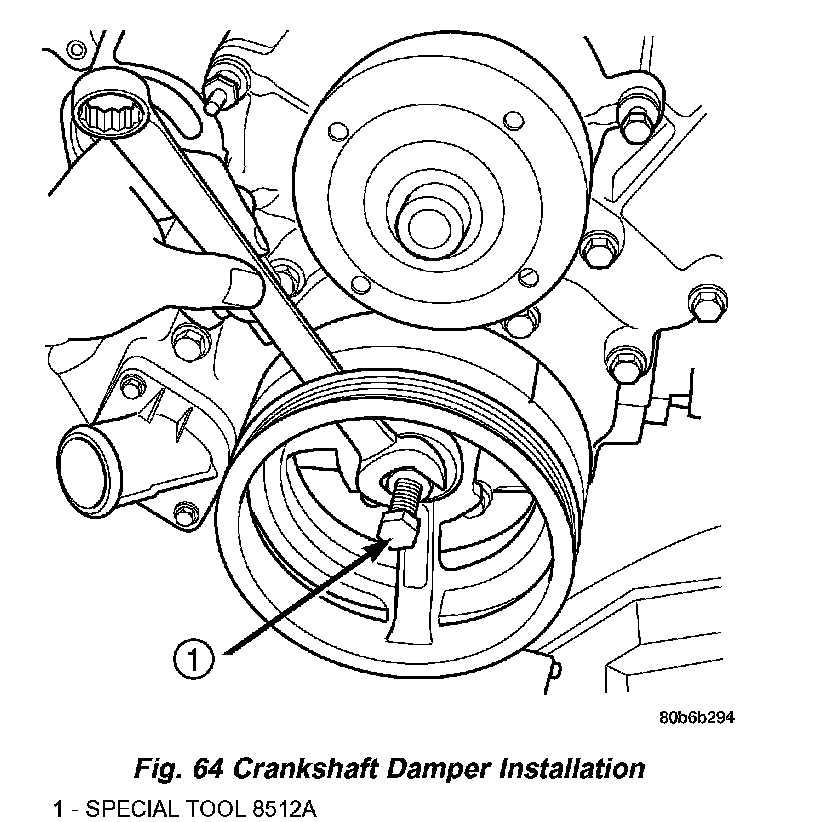 1

80b6b294

Fig. 64 Crankshaft Damper Installation

1 - SPECIAL TOOL 8512A