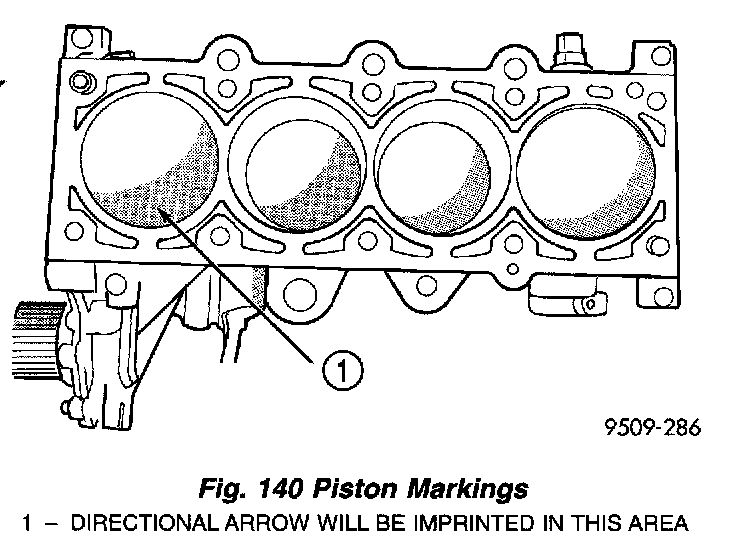 1

9509-286

Fig. 140 Piston Markings

1 – DIRECTIONAL ARROW WILL BE IMPRINTED IN THIS AREA