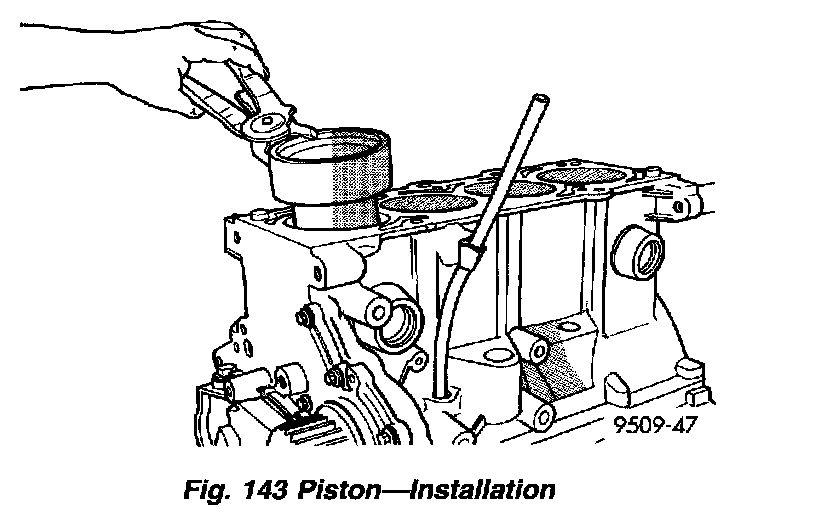 9509-47

Fig. 143 Piston—Installation