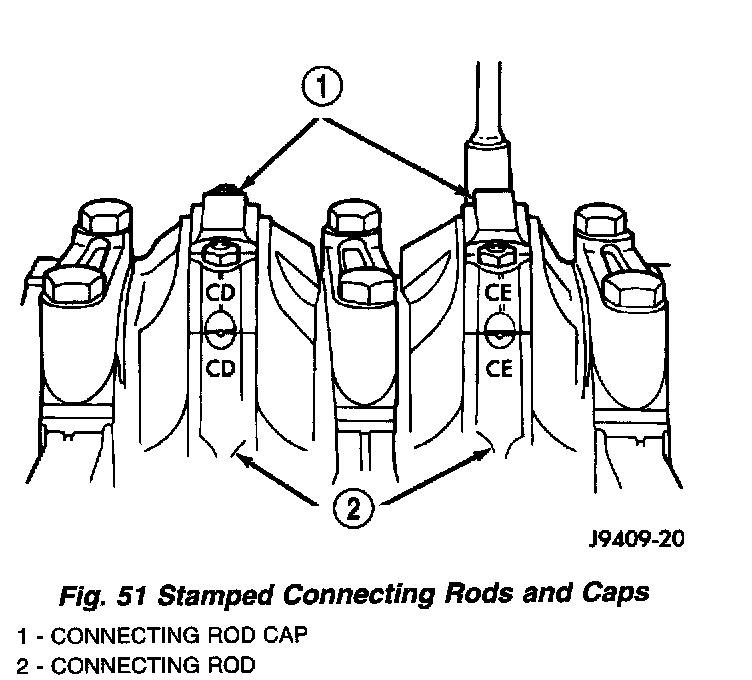 1

CD

CD

CE

CE

2

J9409-20

Fig. 51 Stamped Connecting Rods and Caps

1 - CONNECTING ROD CAP
2 - CONNECTING ROD