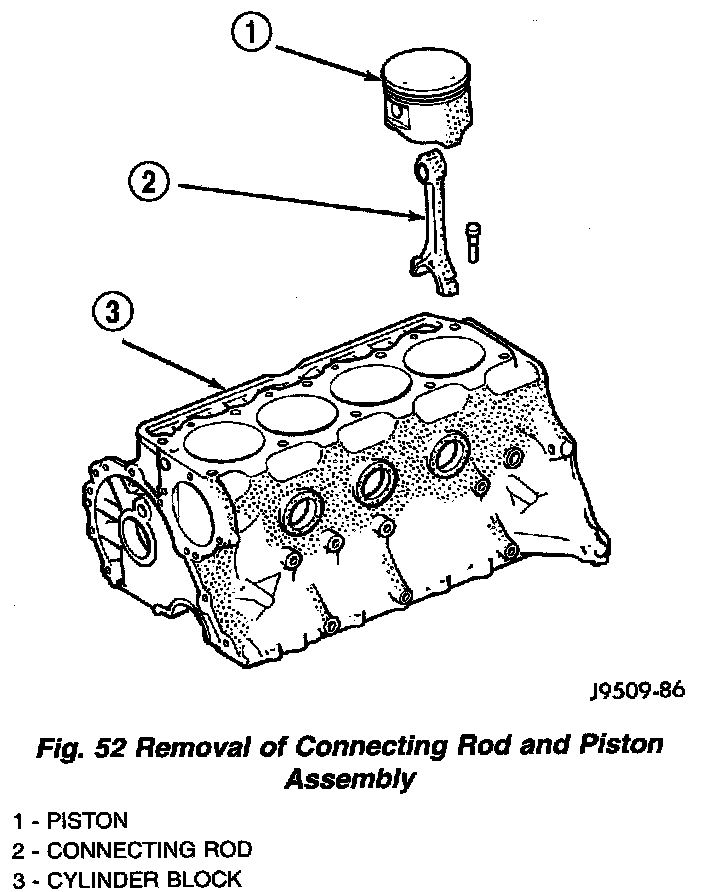 1

2

3

J9509-86

Fig. 52 Removal of Connecting Rod and Piston Assembly

1 - PISTON
2 - CONNECTING ROD
3 - CYLINDER BLOCK