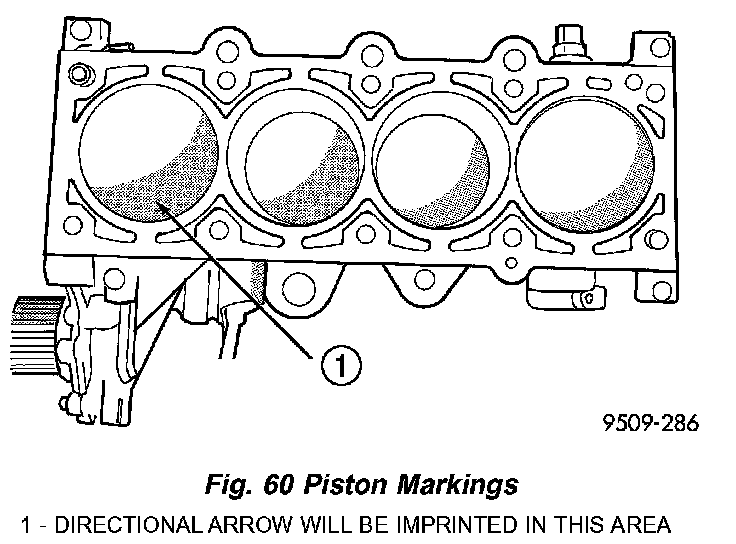 1

9509-286

Fig. 60 Piston Markings

1 - DIRECTIONAL ARROW WILL BE IMPRINTED IN THIS AREA