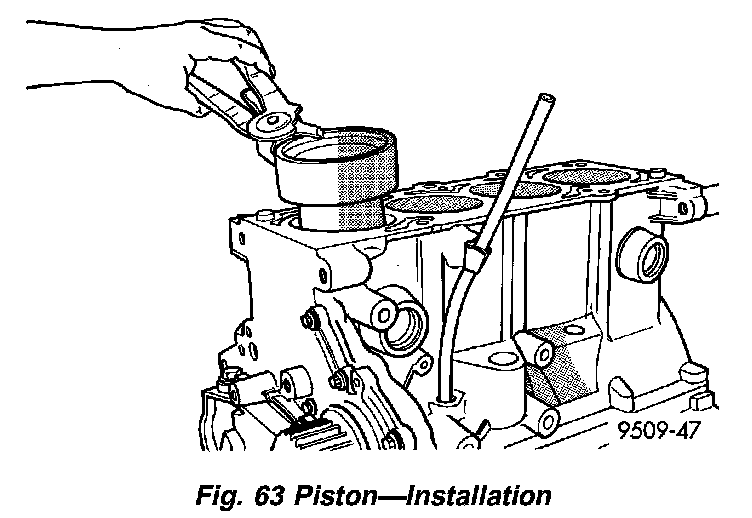 9509-47

Fig. 63 Piston—Installation