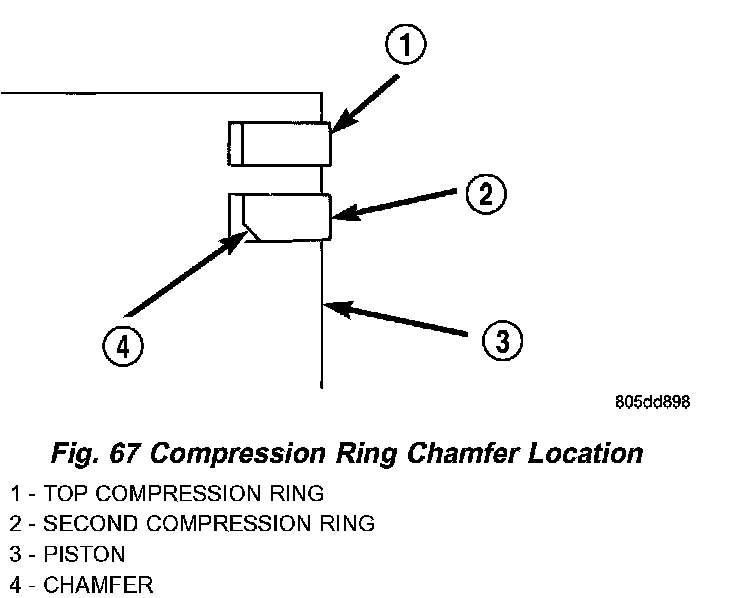 1

2

4

3

805dd898

Fig. 67 Compression Ring Chamfer Location

1 - TOP COMPRESSION RING
2 - SECOND COMPRESSION RING
3 - PISTON
4 - CHAMFER