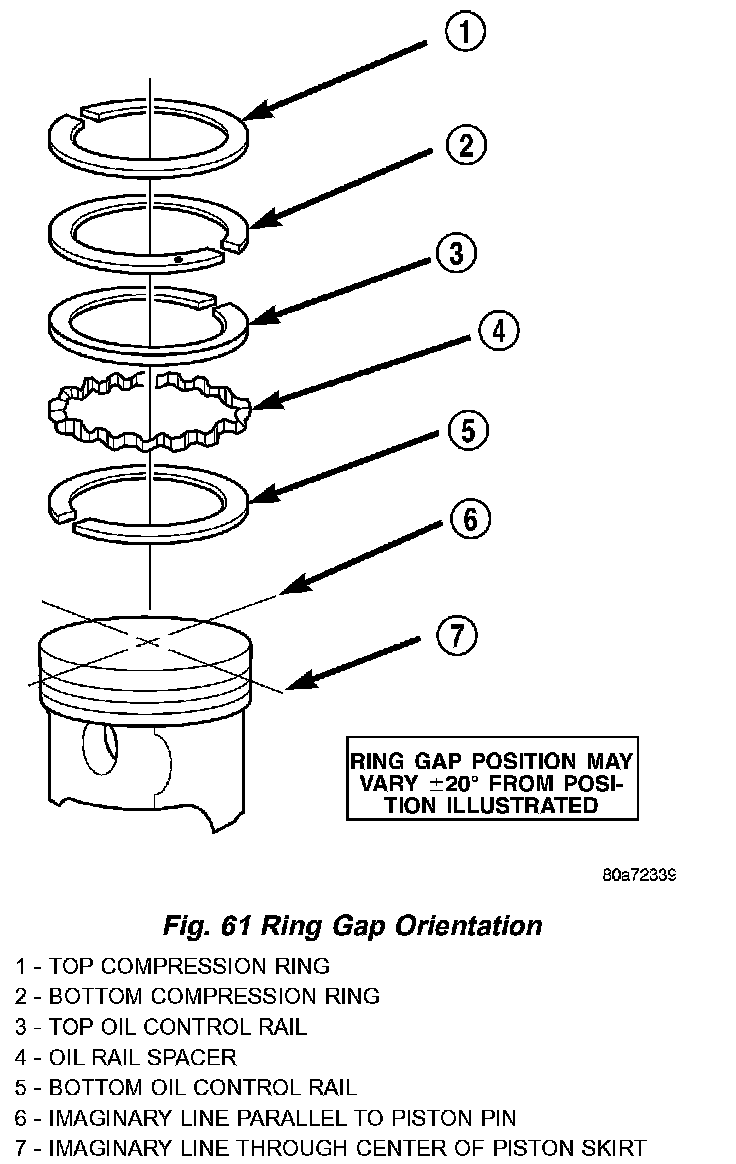 1

2

3

4

5

6

7

RING GAP POSITION MAY VARY $\pm 20°$ FROM POSITION ILLUSTRATED

80a72339

Fig. 61 Ring Gap Orientation

1 - TOP COMPRESSION RING
2 - BOTTOM COMPRESSION RING
3 - TOP OIL CONTROL RAIL
4 - OIL RAIL SPACER
5 - BOTTOM OIL CONTROL RAIL
6 - IMAGINARY LINE PARALLEL TO PISTON PIN
7 - IMAGINARY LINE THROUGH CENTER OF PISTON SKIRT