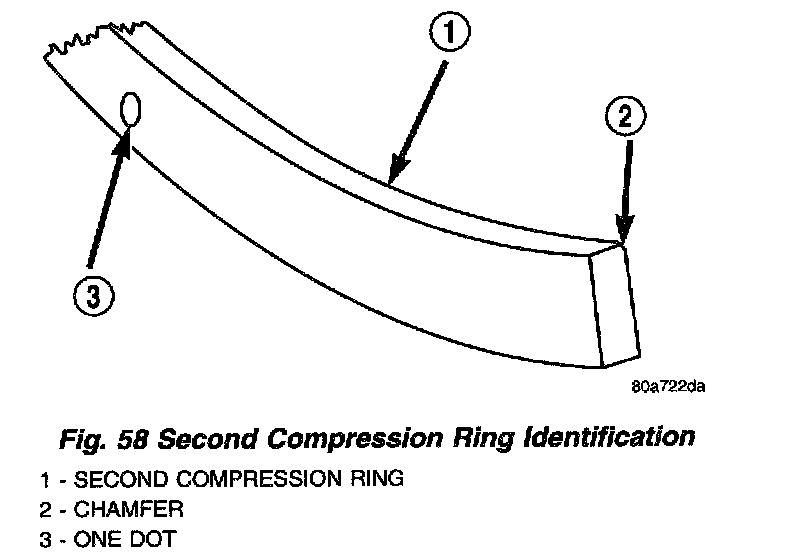 1

2

3

80a722da

Fig. 58 Second Compression Ring Identification

1 - SECOND COMPRESSION RING
2 - CHAMFER
3 - ONE DOT