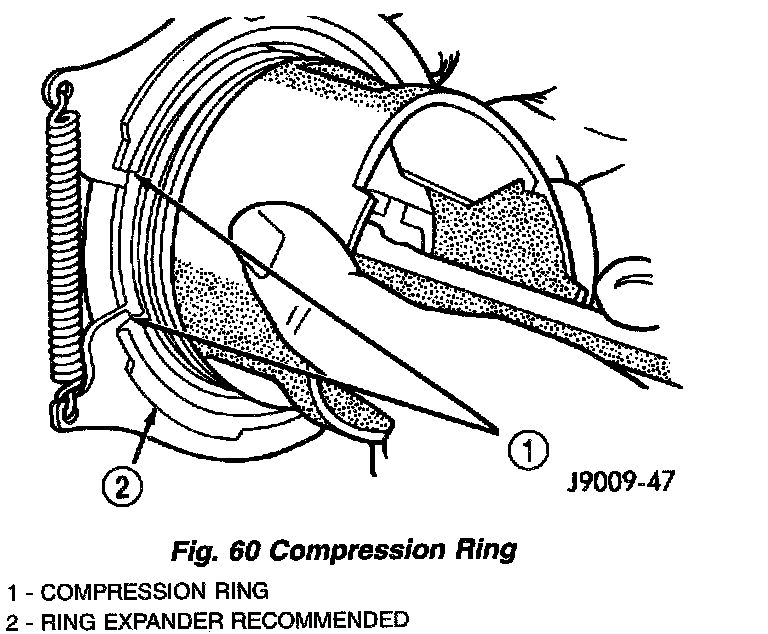 1

2

J9009-47

Fig. 60 Compression Ring

1 - COMPRESSION RING
2 - RING EXPANDER RECOMMENDED